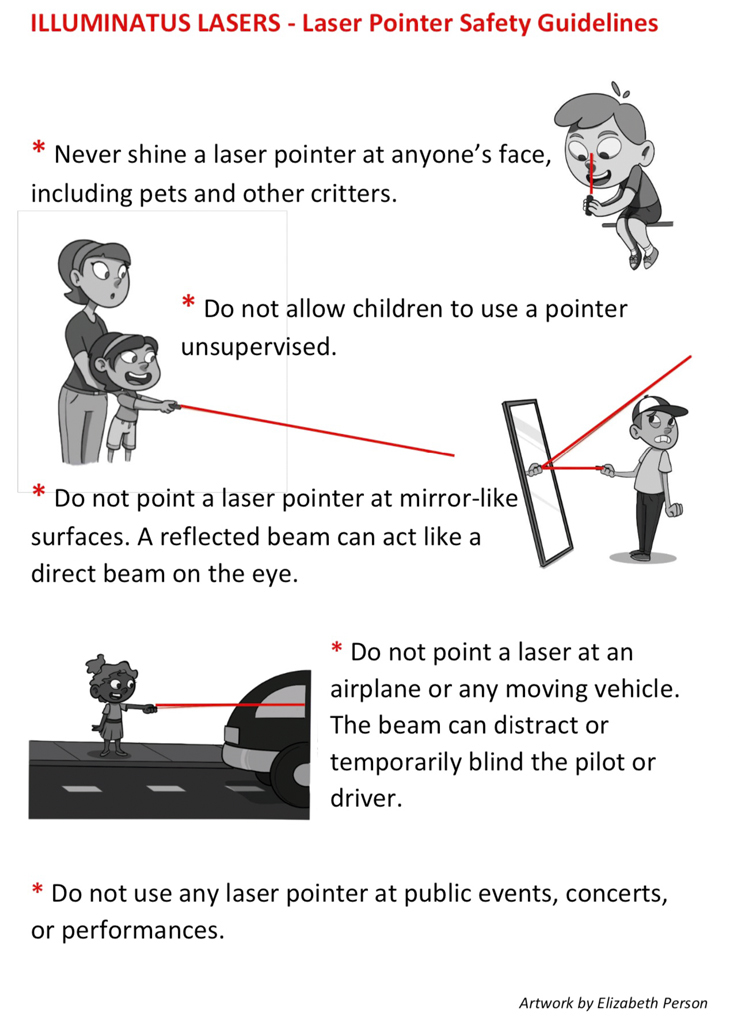 ILLUMINATUS LASERS - Laser Pointer Safety Guidelines

* Never shine a laser pointer at anyone's face, including pets and other critters.

* Do not allow children to use a pointer unsupervised.

* Do not point a laser pointer at mirror-like surfaces. A reflected beam can act like a direct beam on the eye.

* Do not point a laser at an airplane or any moving vehicle. The beam can distract or temporarily blind the pilot or driver.

* Do not use any laser pointer at public events, concerts, or performances.

Artwork by Elizabeth Person